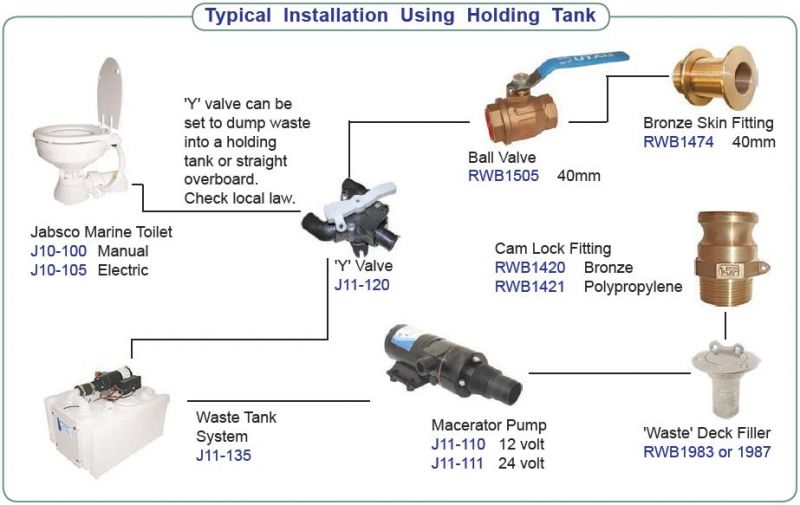 Typical Installation Using Holding Tank

'Y' valve can be set to dump waste into a holding tank or straight overboard. Check local law.

Jabsco Marine Toilet
J10-100 Manual
J10-105 Electric

'Y' Valve
J11-120

Ball Valve
RWB1505 40mm

Bronze Skin Fitting
RWB1474 40mm

Cam Lock Fitting
RWB1420 Bronze
RWB1421 Polypropylene

Waste Tank System
J11-135

Macerator Pump
J11-110 12 volt
J11-111 24 volt

'Waste' Deck Filler
RWB1983 or 1987