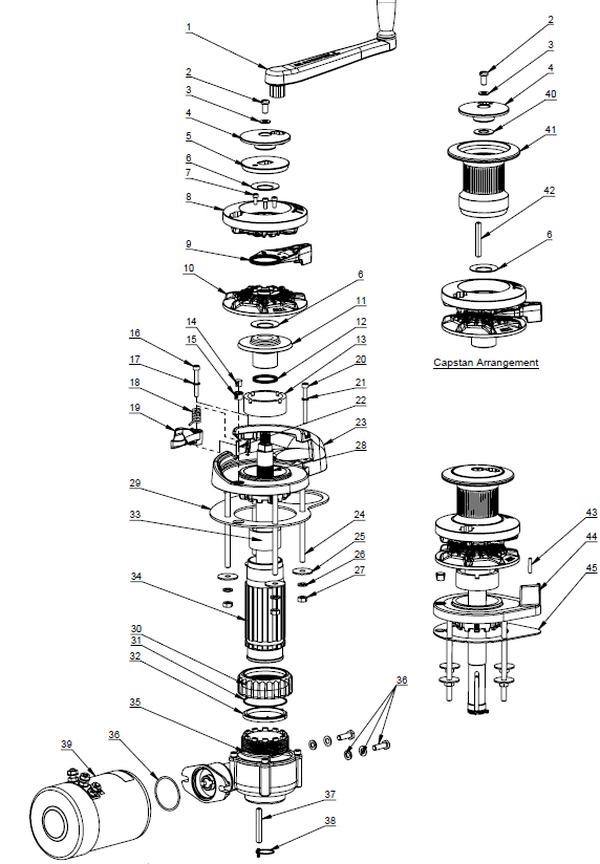 1
2
3
4
5
6
7
8
9
10
6
11
12
13
14
15
16
17
18
19
20
21
22
23
28
29
33
24
25
26
27
34
30
31
32
35
36
39
36
37
38
2
3
4
40
41
42
6
Capstan Arrangement
43
44
45