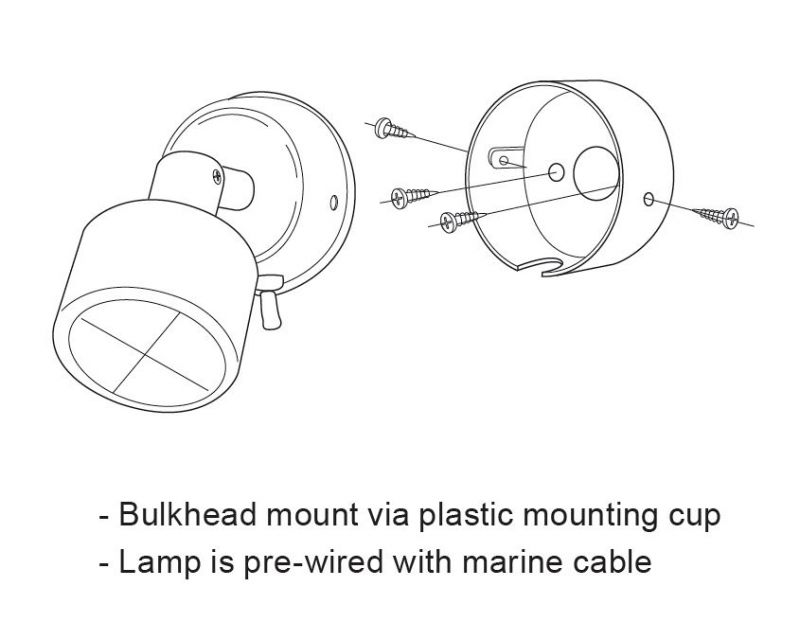 - Bulkhead mount via plastic mounting cup
- Lamp is pre-wired with marine cable