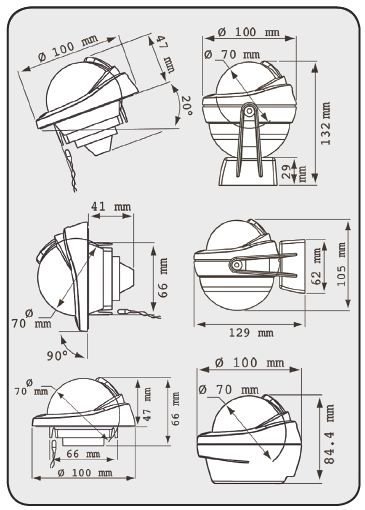 Ø 100 mm
47 mm
20°

Ø 100 mm
Ø 70 mm
132 mm
29 mm

41 mm
66 mm
Ø 70 mm
90°

62 mm
105 mm
129 mm

Ø 70 mm
47 mm
66 mm
66 mm
Ø 100 mm

Ø 100 mm
Ø 70 mm
84.4 mm