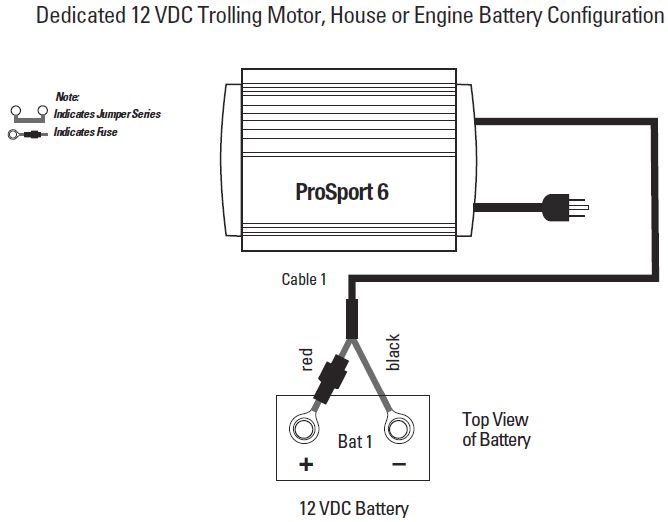 Dedicated 12 VDC Trolling Motor, House or Engine Battery Configuration

Note:
Indicates Jumper Series
Indicates Fuse

ProSport 6

Cable 1

red
black

Bat 1
+
−

Top View
of Battery

12 VDC Battery