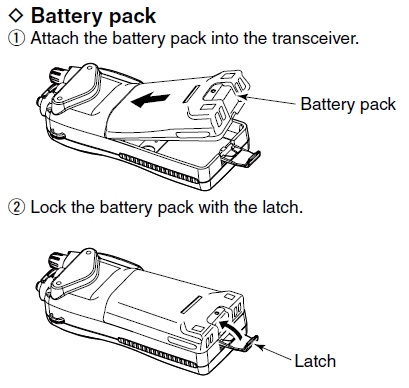 ◇ Battery pack
① Attach the battery pack into the transceiver.

Battery pack

② Lock the battery pack with the latch.

Latch