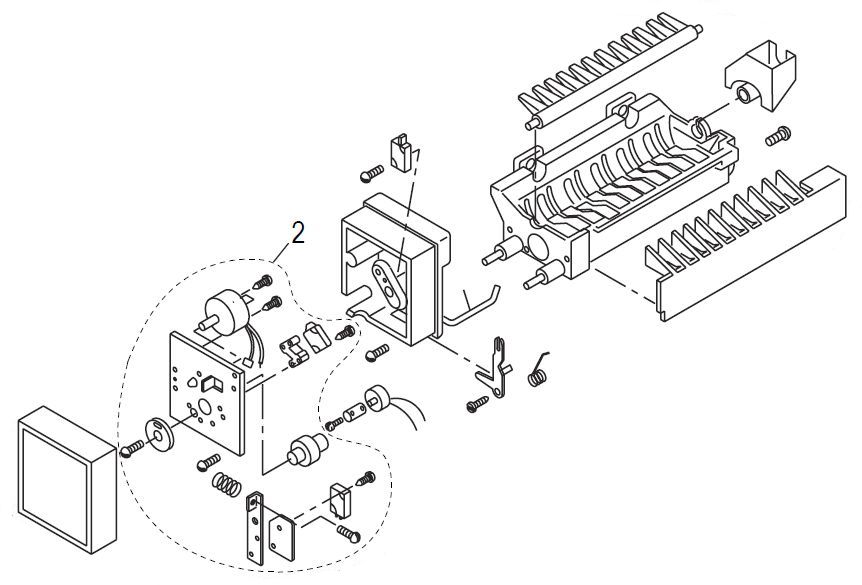 2