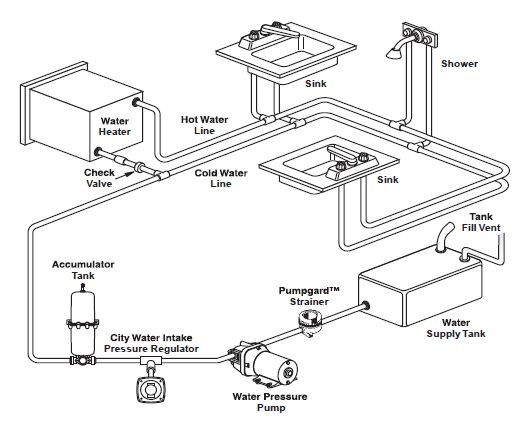 Shower

Sink

Water Heater

Hot Water Line

Check Valve

Cold Water Line

Sink

Tank Fill Vent

Accumulator Tank

Pumpgard™ Strainer

Water Supply Tank

City Water Intake Pressure Regulator

Water Pressure Pump