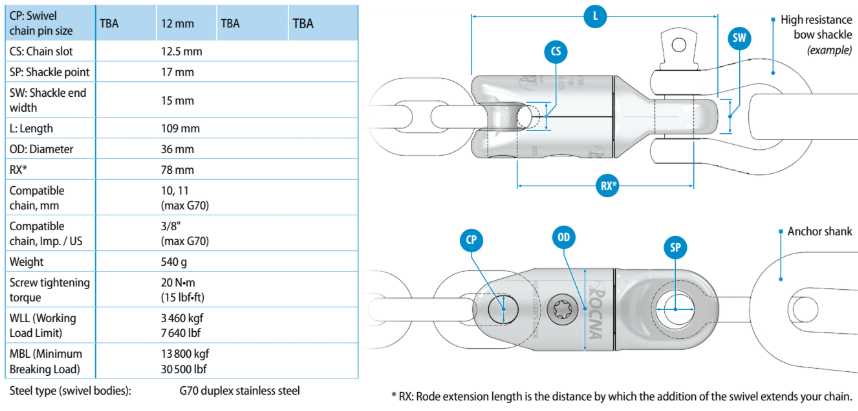 | CP: Swivel chain pin size | TBA | 12 mm | TBA | TBA |
|---|---|---|---|---|
| CS: Chain slot | | 12.5 mm | | |
| SP: Shackle point | | 17 mm | | |
| SW: Shackle end width | | 15 mm | | |
| L: Length | | 109 mm | | |
| OD: Diameter | | 36 mm | | |
| RX* | | 78 mm | | |
| Compatible chain, mm | | 10, 11 (max G70) | | |
| Compatible chain, Imp. / US | | 3/8" (max G70) | | |
| Weight | | 540 g | | |
| Screw tightening torque | | 20 N•m (15 lbf•ft) | | |
| WLL (Working Load Limit) | | 3 460 kgf 7 640 lbf | | |
| MBL (Minimum Breaking Load) | | 13 800 kgf 30 500 lbf | | |

Steel type (swivel bodies): G70 duplex stainless steel

L

CS

SW

High resistance bow shackle (example)

RX*

CP

OD

SP

Anchor shank

ROCNA

* RX: Rode extension length is the distance by which the addition of the swivel extends your chain.